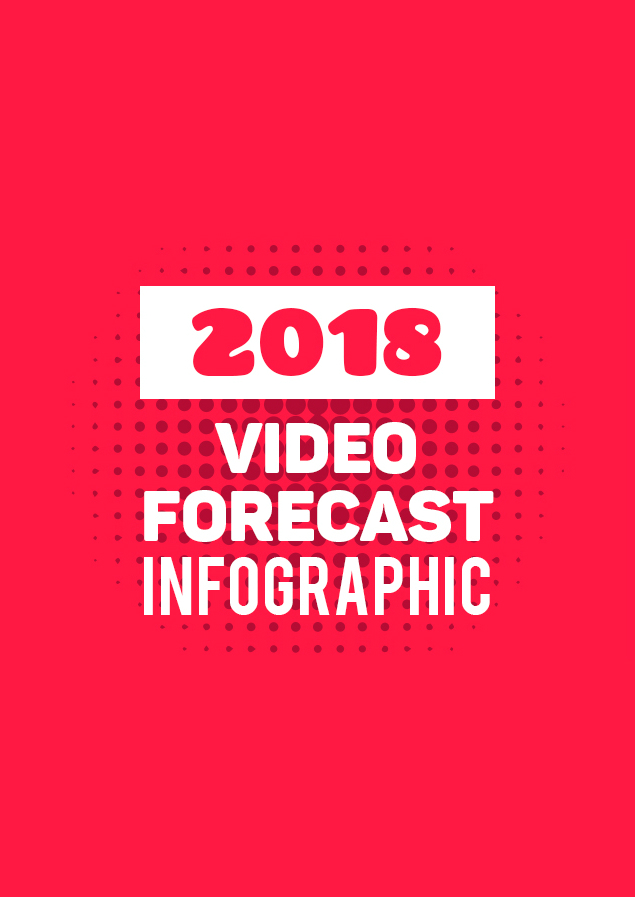 2018
VIDEO
FORECAST
INFOGRAPHIC